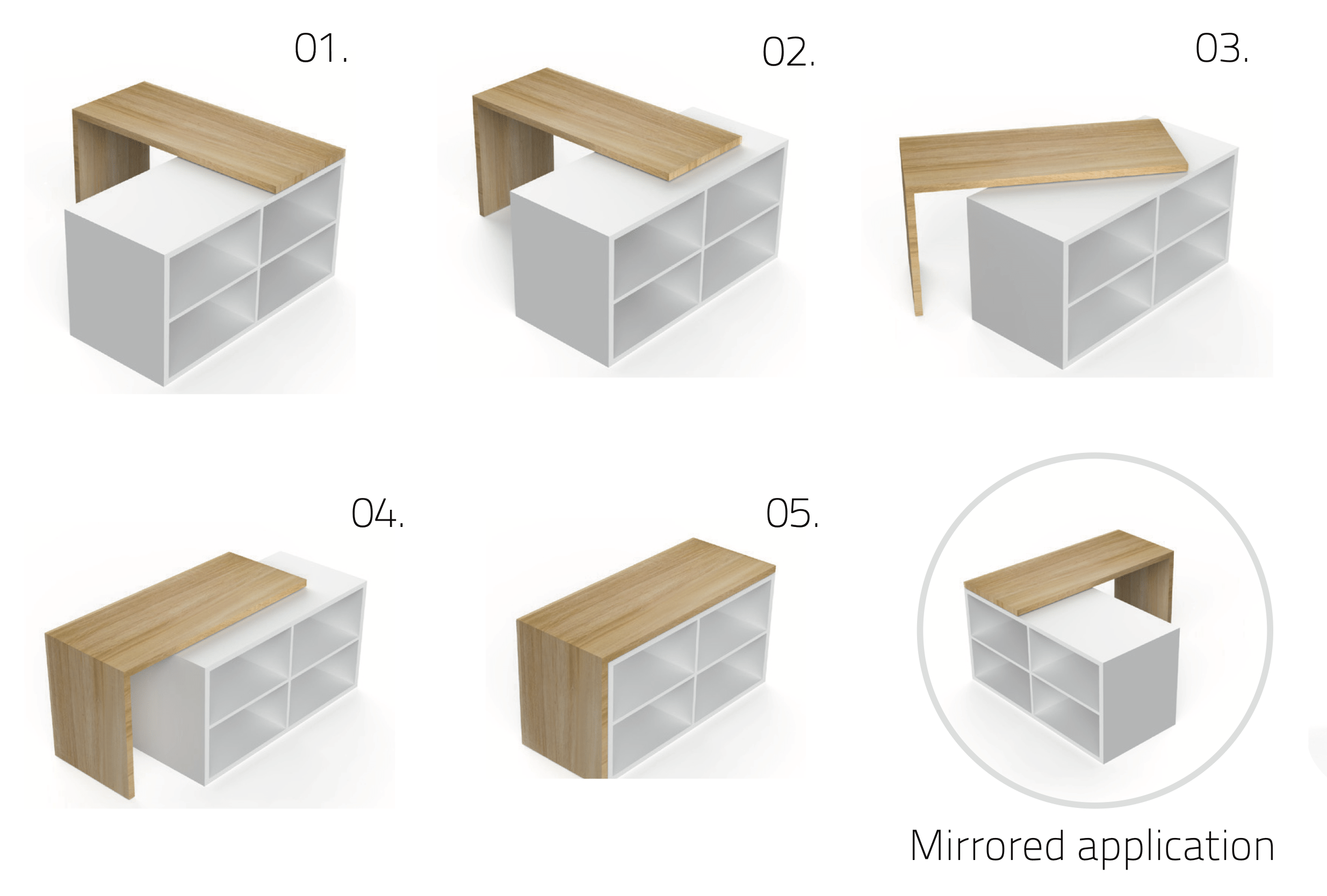 01.

02.

03.

04.

05.

Mirrored application