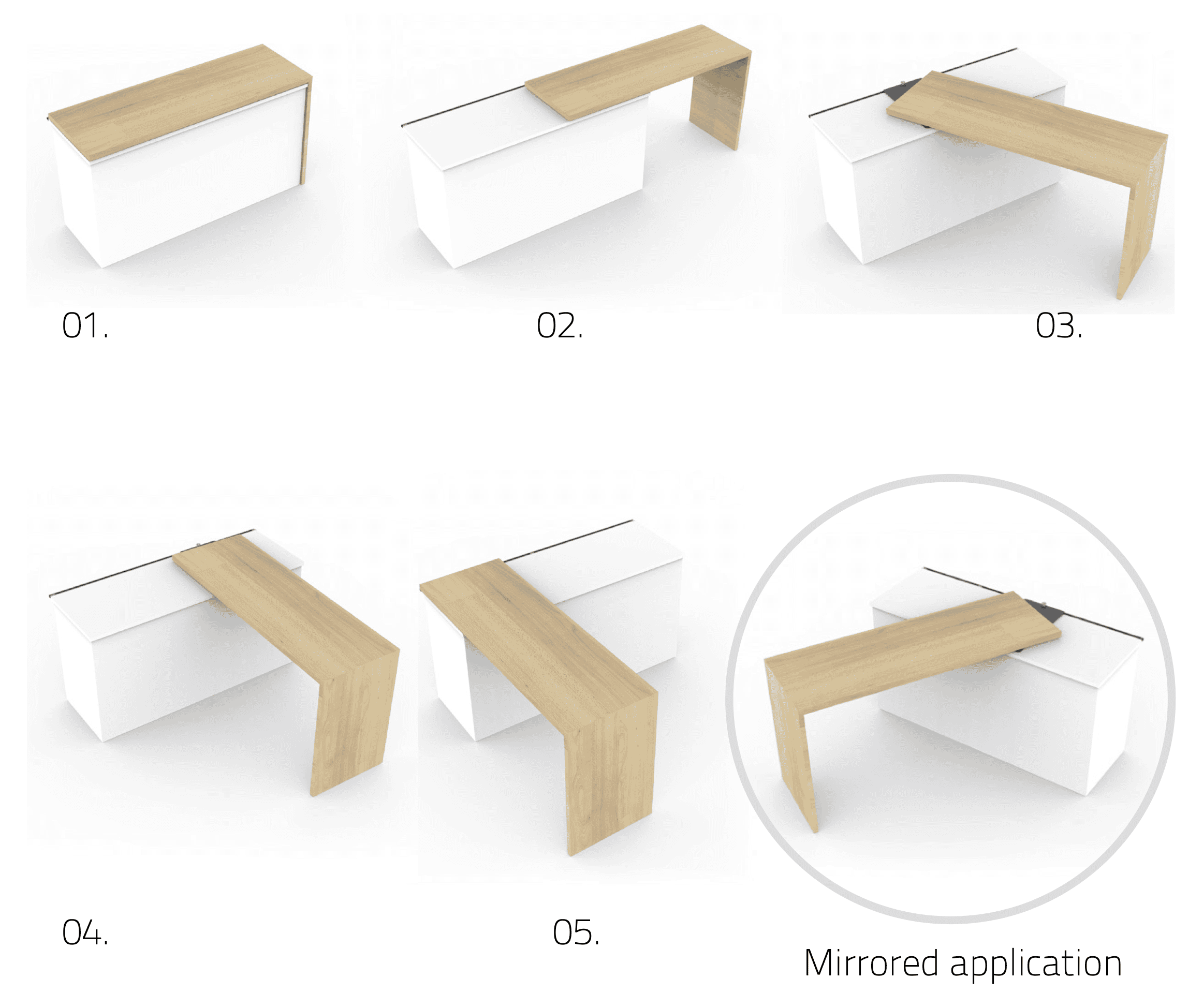 01.

02.

03.

04.

05.

Mirrored application