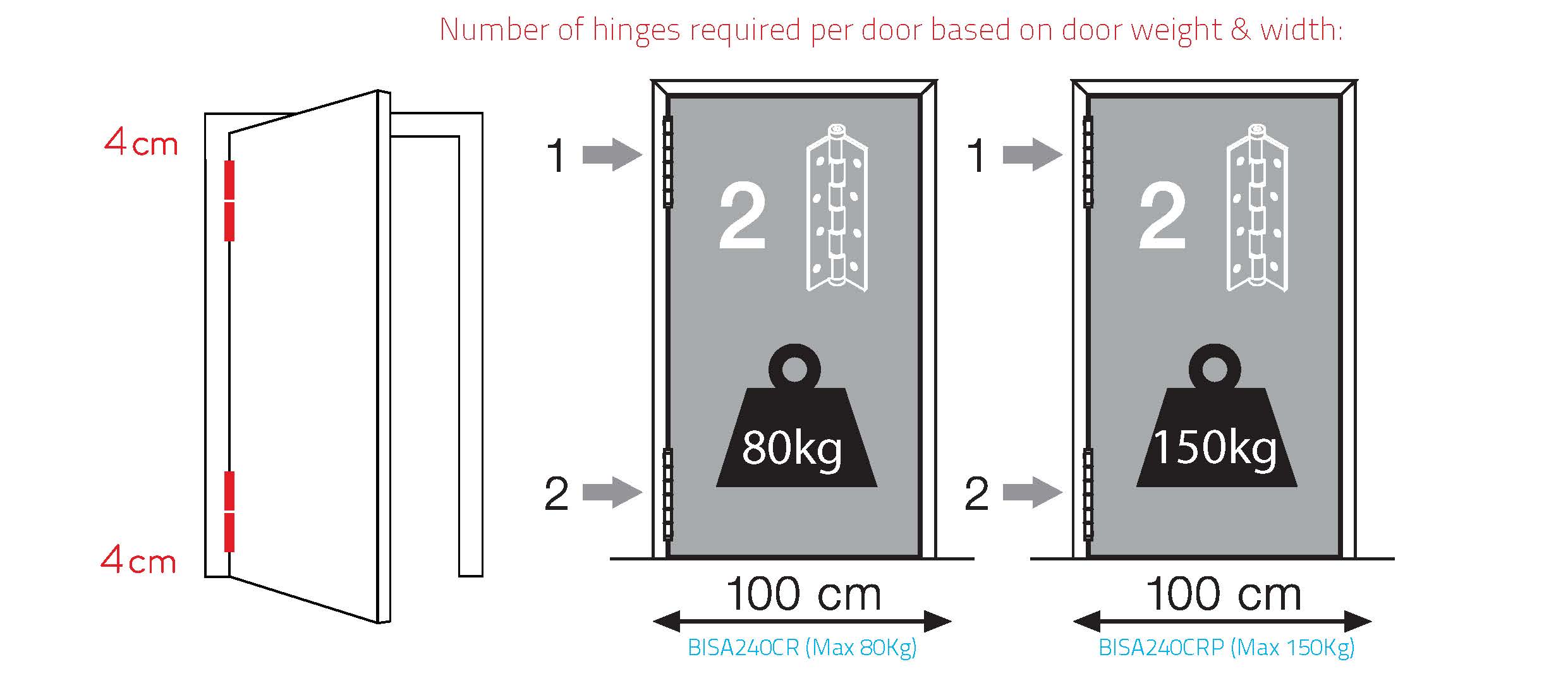 Number of hinges required per door based on door weight & width:

4cm

4cm

1

2

2

80kg

100 cm

BISA240CR (Max 80Kg)

1

2

2

150kg

100 cm

BISA240CRP (Max 150Kg)