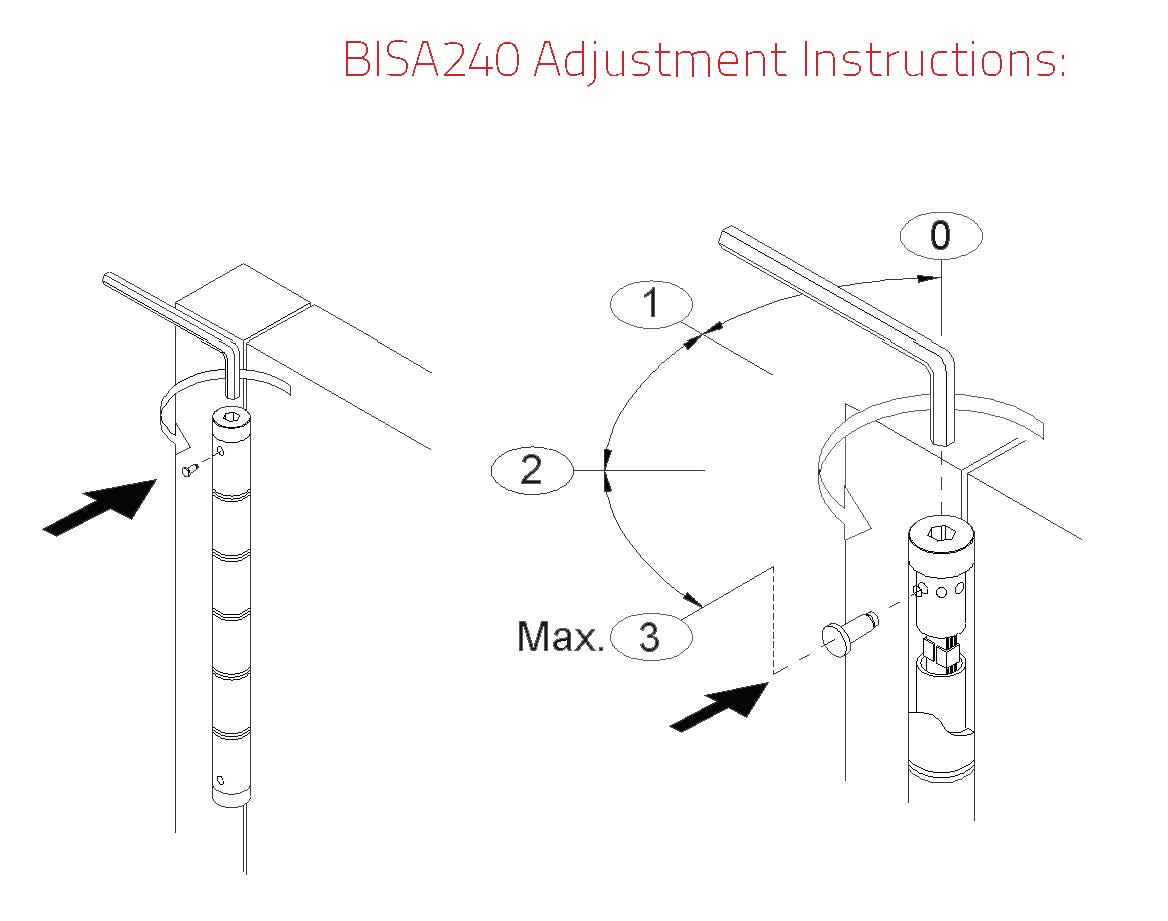 BISA240 Adjustment Instructions:

0

1

2

Max. 3