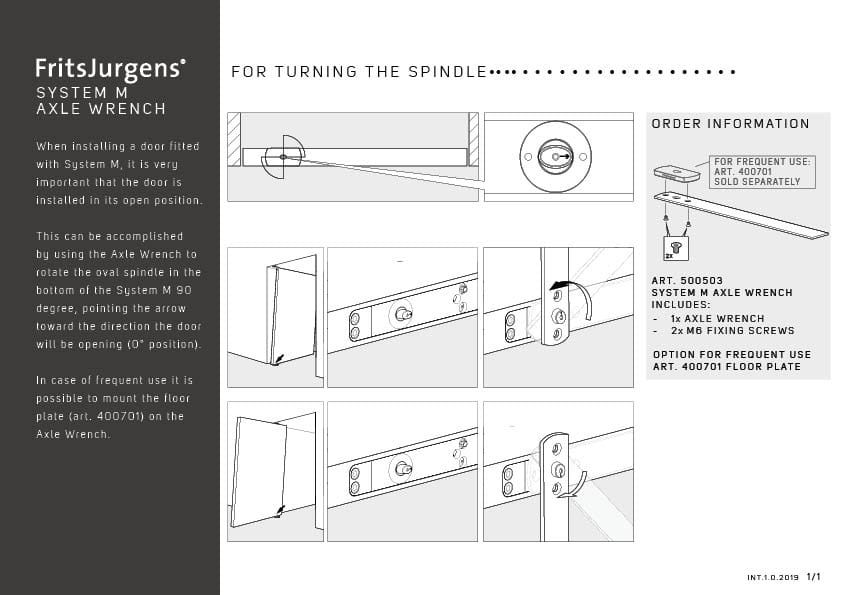 FritsJurgens®
SYSTEM M
AXLE WRENCH

When installing a door fitted with System M, it is very important that the door is installed in its open position.

This can be accomplished by using the Axle Wrench to rotate the oval spindle in the bottom of the System M 90 degree, pointing the arrow toward the direction the door will be opening (0° position).

In case of frequent use it is possible to mount the floor plate (art. 400701) on the Axle Wrench.

FOR TURNING THE SPINDLE

ORDER INFORMATION

FOR FREQUENT USE:
ART. 400701
SOLD SEPARATELY

2X

ART. 500503
SYSTEM M AXLE WRENCH
INCLUDES:
- 1x AXLE WRENCH
- 2x M6 FIXING SCREWS

OPTION FOR FREQUENT USE
ART. 400701 FLOOR PLATE

INT.1.0.2019 1/1