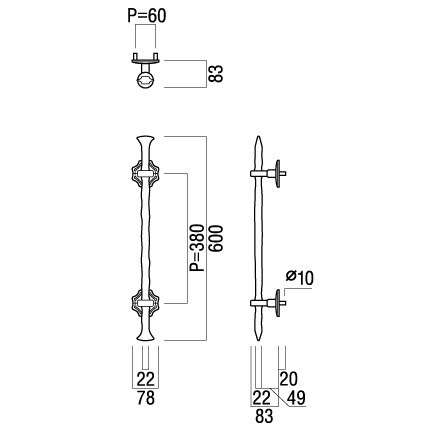 P=60

83

P=380
600

ø10

22
78

20
22
49
83