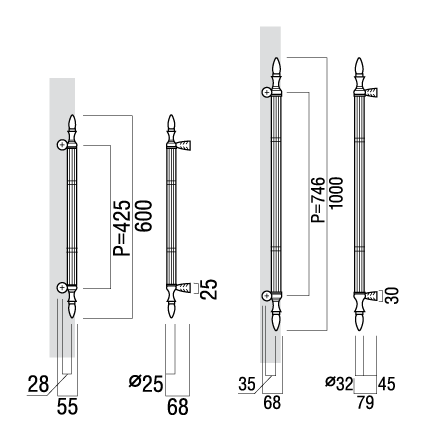 P=425
600
25
28
55
Ø25
68
P=746
1000
30
35
68
Ø32
45
79