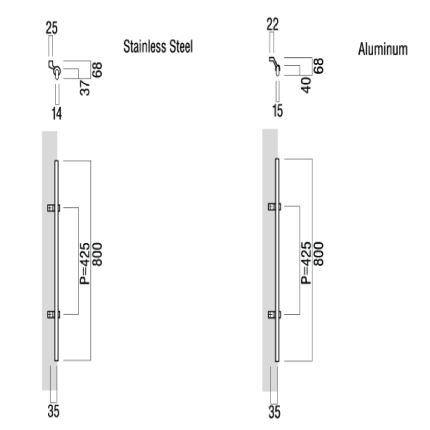 25
Stainless Steel
68
37
14
P=425
800
35

22
Aluminum
68
40
15
P=425
800
35