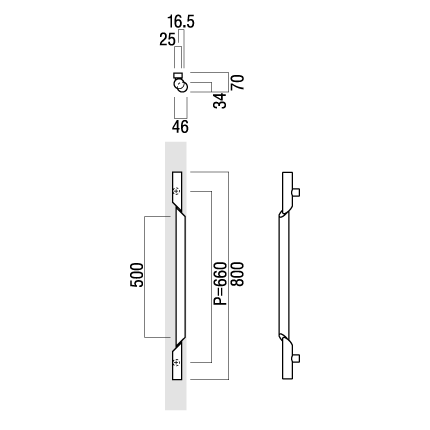 16.5
25
70
34
46
500
P=660
800