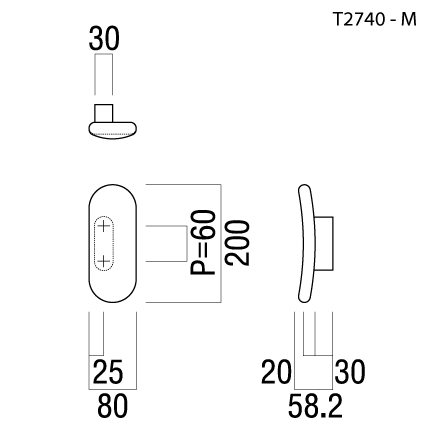 T2740 - M

30

P=60

200

25

80

20

30

58.2