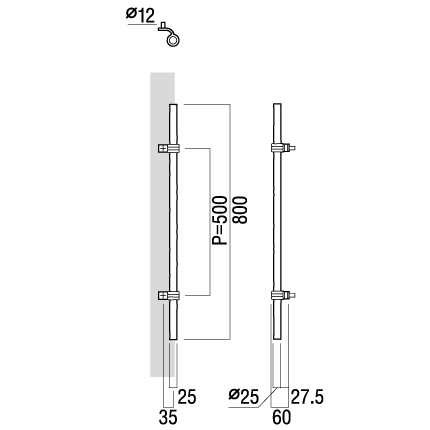 ø12

P=500
800

25
35

ø25
27.5
60