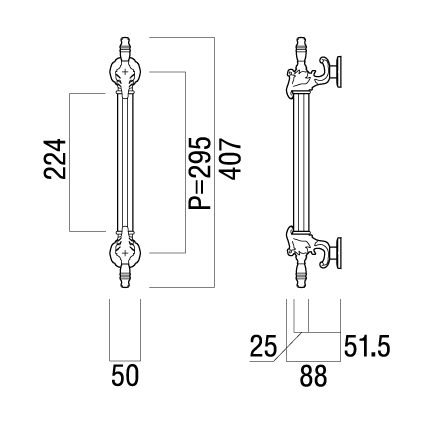 224

P=295

407

50

25

51.5

88