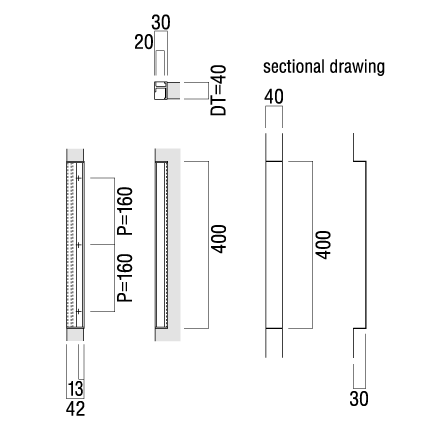 30
20
DT=40
sectional drawing
40
P=160
P=160
400
400
13
42
30