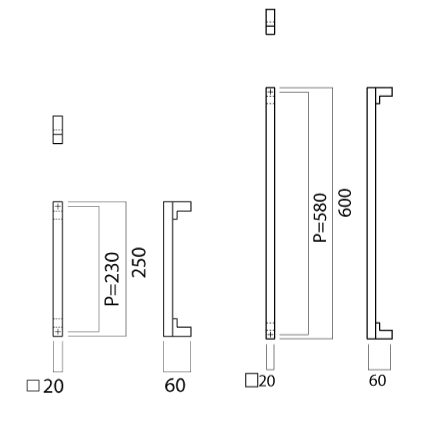 P=230
250
□20
60
P=580
600
□20
60