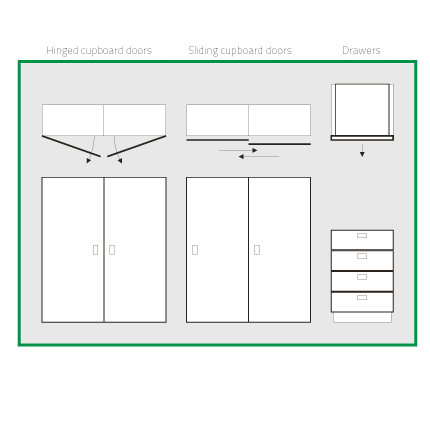 Hinged cupboard doors

Sliding cupboard doors

Drawers